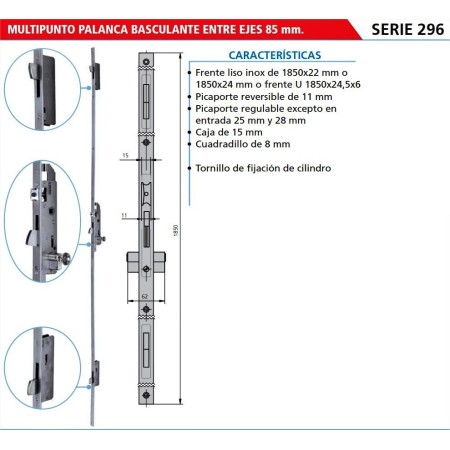 MULTIPUNTO PALANCA BASCULANTE ENTRE EJES 85 mm.

SERIE 296

CARACTERÍSTICAS

• Frente liso inox de 1850x22 mm o 1850x24 mm o frente U 1850x24,5x6
• Picaporte reversible de 11 mm
• Picaporte regulable excepto en entrada 25 mm y 28 mm
• Caja de 15 mm
• Cuadradillo de 8 mm

• Tornillo de fijación de cilindro

15

11

1850

62